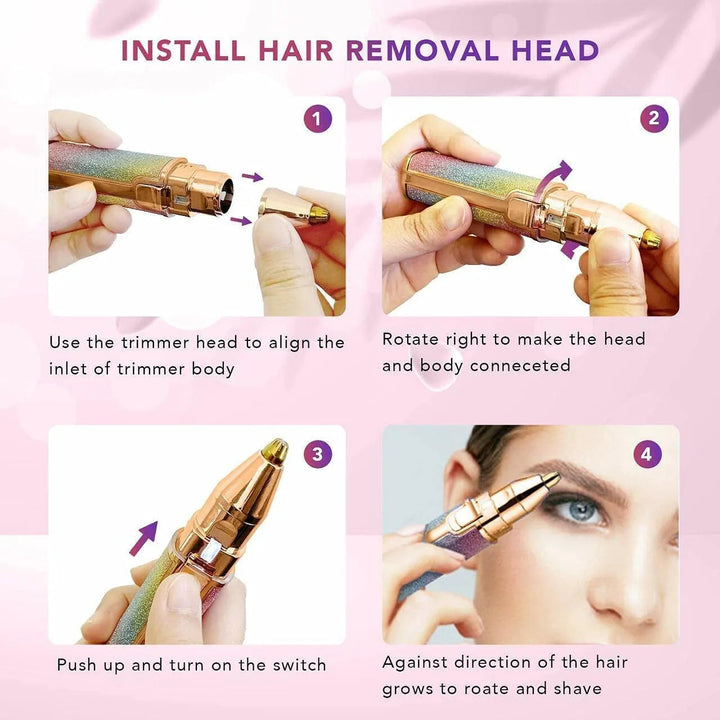 INSTALL HAIR REMOVAL HEAD

1

Use the trimmer head to align the inlet of trimmer body

2

Rotate right to make the head and body conneceted

3

Push up and turn on the switch

4

Against direction of the hair grows to roate and shave